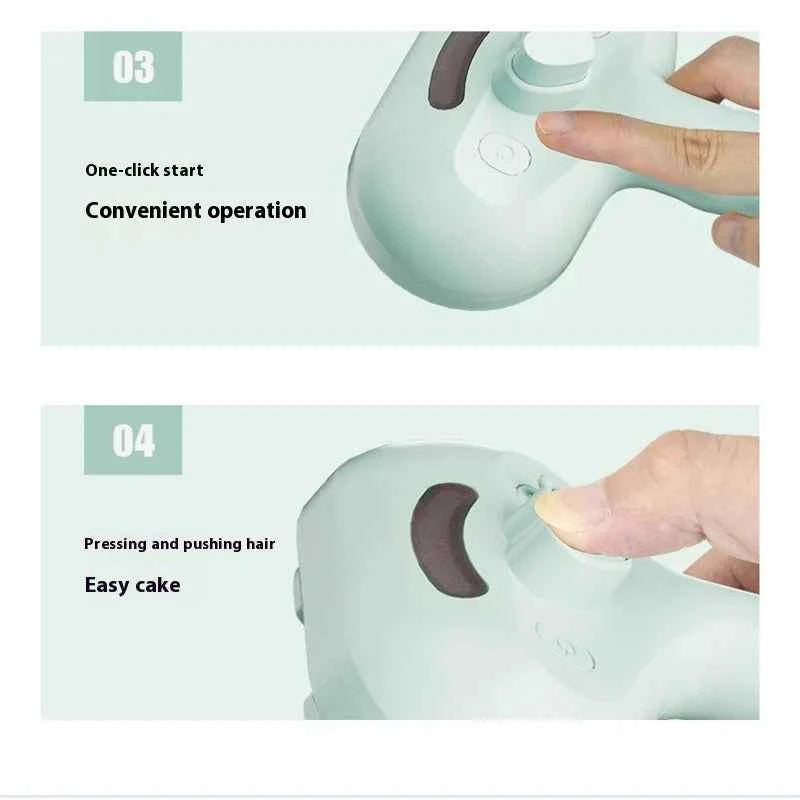 03

One-click start

Convenient operation

04

Pressing and pushing hair

Easy cake