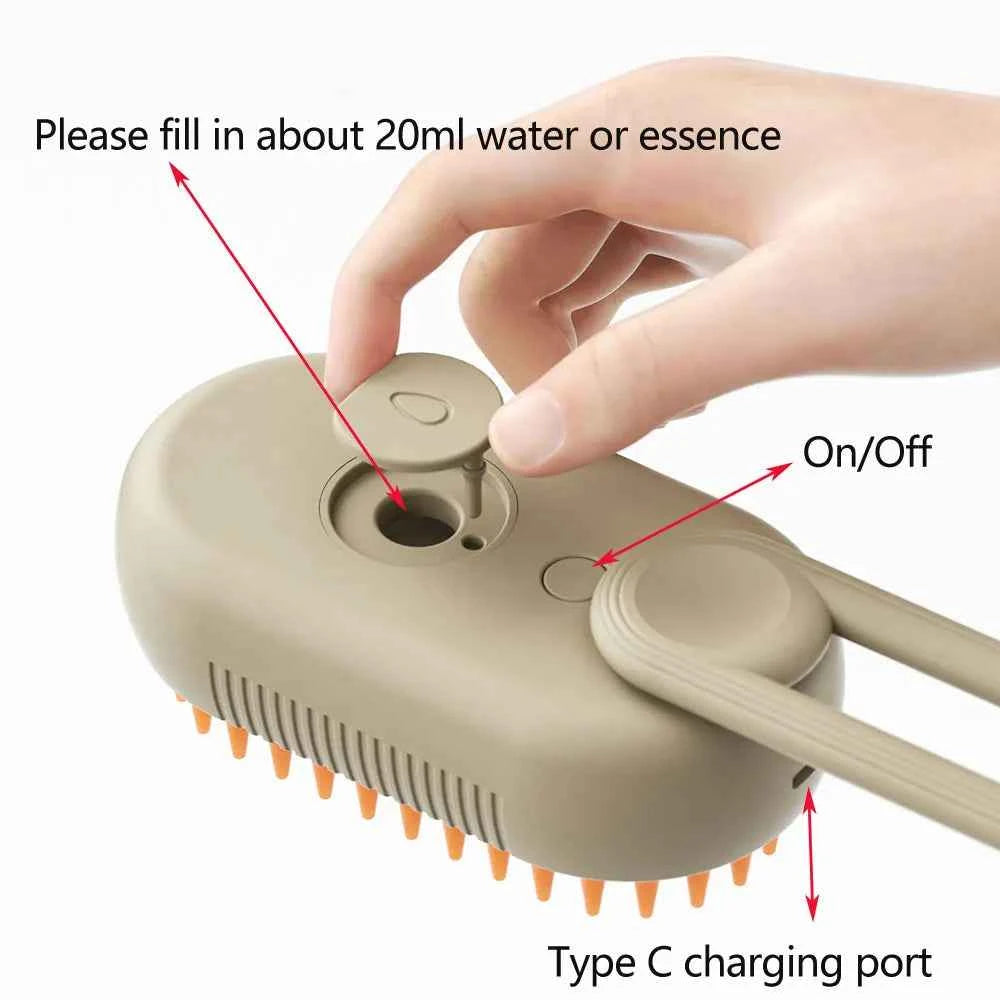 Please fill in about 20ml water or essence

On/Off

Type C charging port