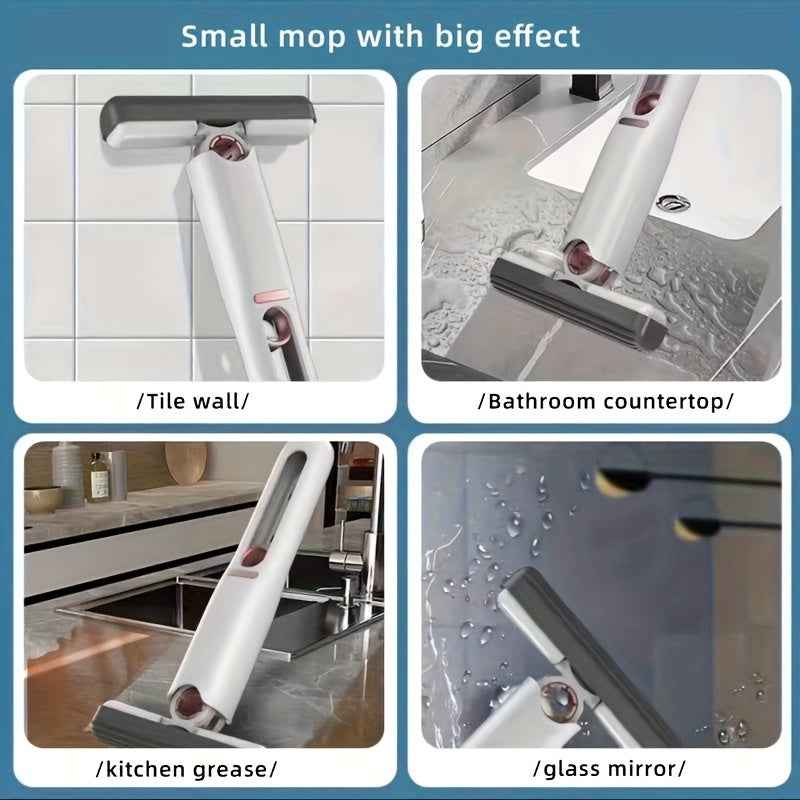 Small mop with big effect

/Tile wall/

/Bathroom countertop/

/kitchen grease/

/glass mirror/